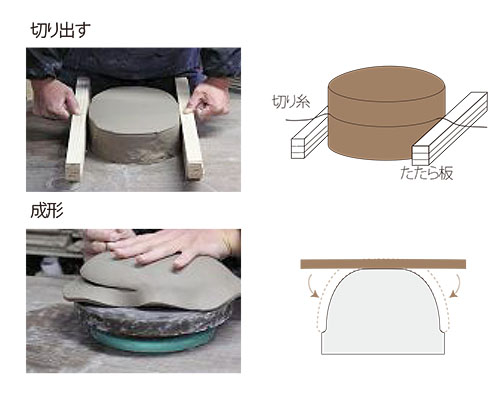 切り出す

切り糸

たたら板

成形