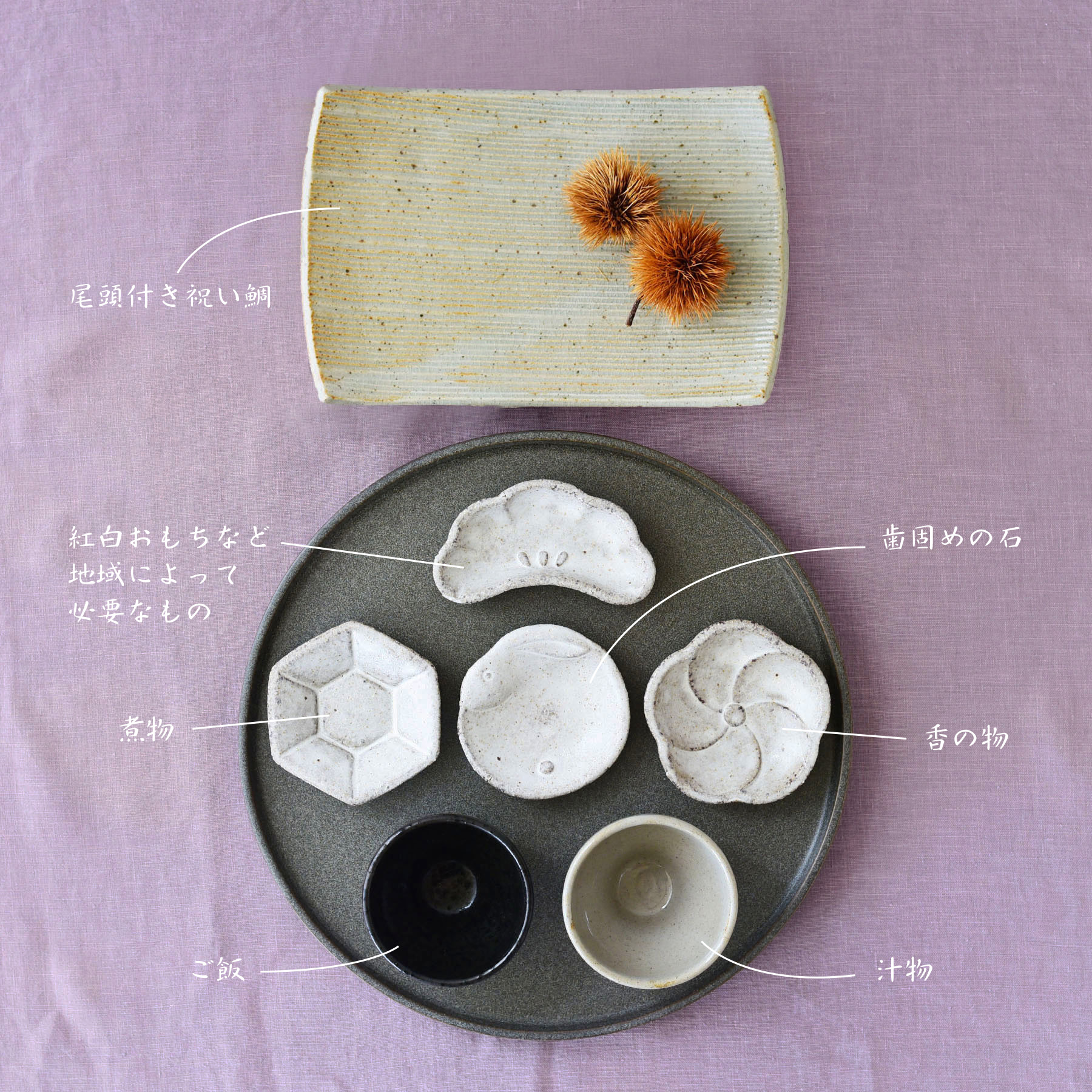 尾頭付き祝い鯛

紅白おもちなど
地域によって
必要なもの

歯固めの石

煮物

香の物

ご飯

汁物